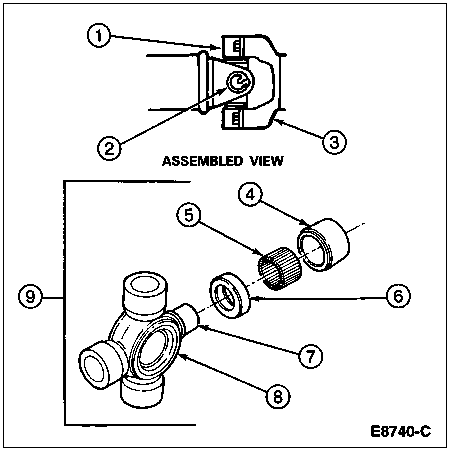 1
2
3
ASSEMBLED VIEW
4
5
6
7
8
9
E8740-C