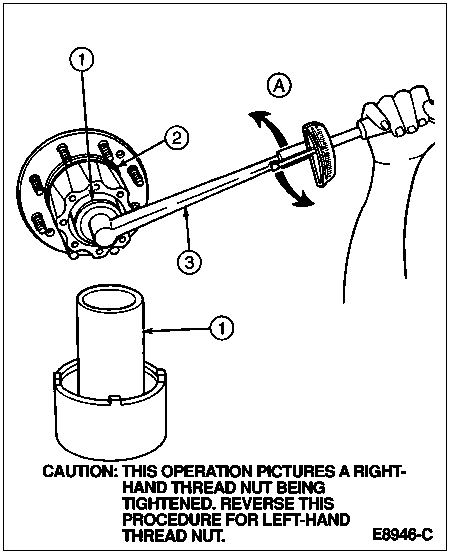 1

A

2

3

1

CAUTION: THIS OPERATION PICTURES A RIGHT-HAND THREAD NUT BEING TIGHTENED. REVERSE THIS PROCEDURE FOR LEFT-HAND THREAD NUT.

E8946-C