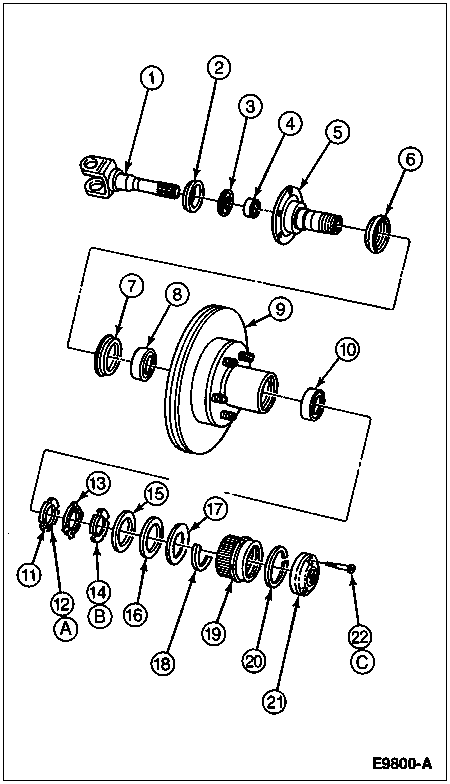 1
2
3
4
5
6
7
8
9
10
13
15
17
11
12
A
14
B
16
18
19
20
21
22
C
E9800-A