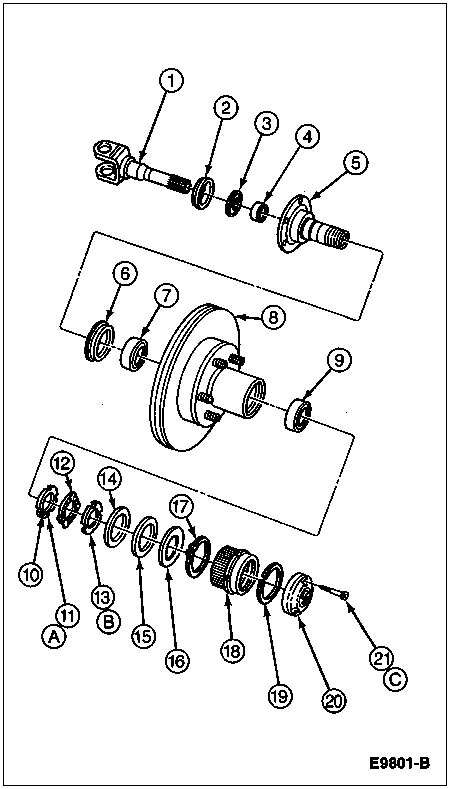 1
2
3
4
5
6
7
8
9
12
14
17
10
11
A
13
B
15
16
18
19
20
21
C
E9801-B