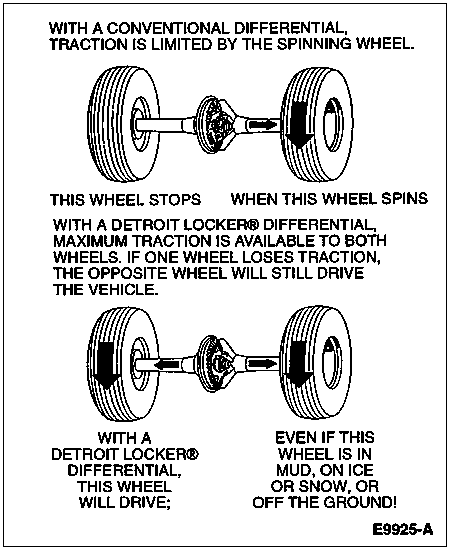 WITH A CONVENTIONAL DIFFERENTIAL, TRACTION IS LIMITED BY THE SPINNING WHEEL.

THIS WHEEL STOPS

WHEN THIS WHEEL SPINS

WITH A DETROIT LOCKER® DIFFERENTIAL, MAXIMUM TRACTION IS AVAILABLE TO BOTH WHEELS. IF ONE WHEEL LOSES TRACTION, THE OPPOSITE WHEEL WILL STILL DRIVE THE VEHICLE.

WITH A DETROIT LOCKER® DIFFERENTIAL, THIS WHEEL WILL DRIVE;

EVEN IF THIS WHEEL IS IN MUD, ON ICE OR SNOW, OR OFF THE GROUND!

E9925-A