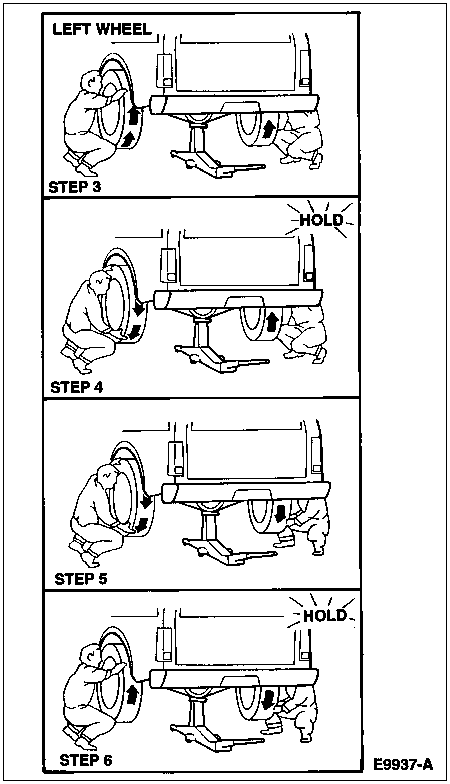 LEFT WHEEL

STEP 3

HOLD

STEP 4

STEP 5

HOLD

STEP 6

E9937-A