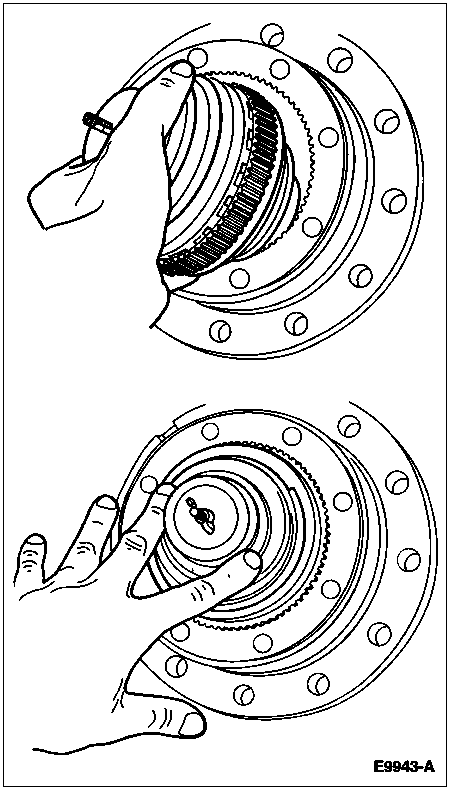 E9943-A