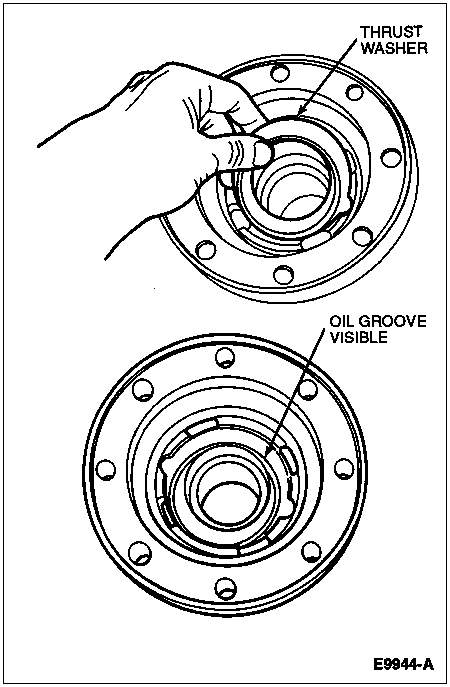 THRUST WASHER

OIL GROOVE VISIBLE

E9944-A