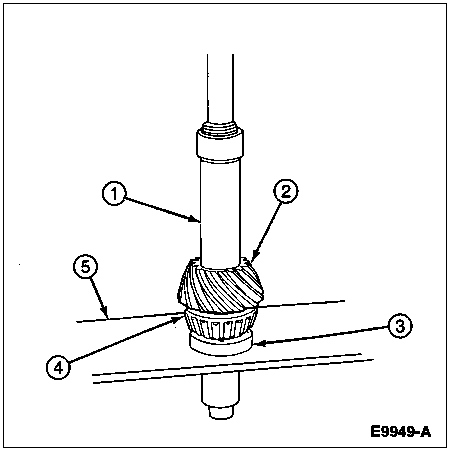 1
2
5
3
4
E9949-A