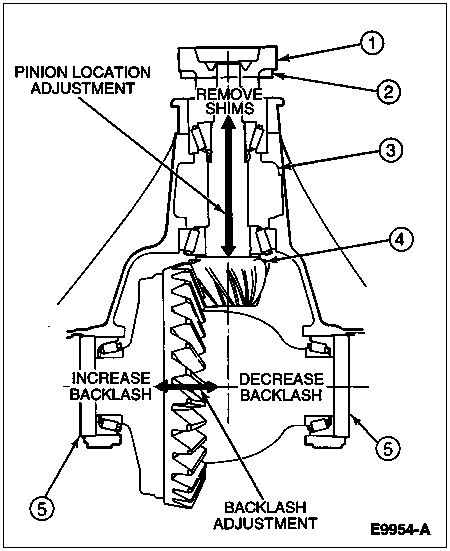 PINION LOCATION ADJUSTMENT

REMOVE SHIMS

1

2

3

4

INCREASE BACKLASH

DECREASE BACKLASH

5

5

BACKLASH ADJUSTMENT

E9954-A