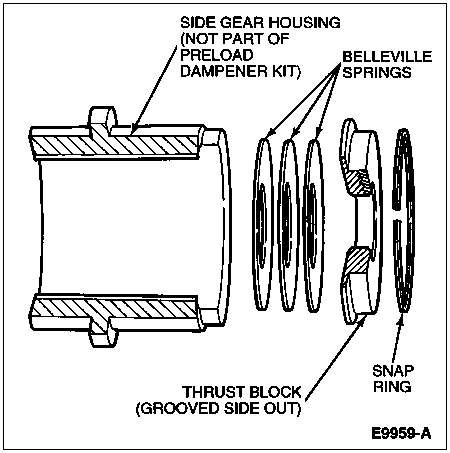 SIDE GEAR HOUSING (NOT PART OF PRELOAD DAMPENER KIT)

BELLEVILLE SPRINGS

SNAP RING

THRUST BLOCK (GROOVED SIDE OUT)

E9959-A