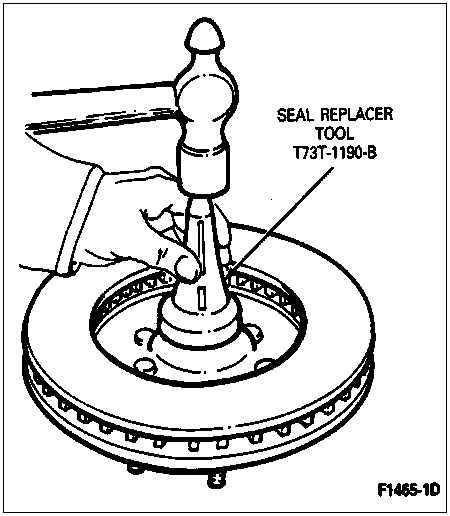 SEAL REPLACER TOOL T73T-1190-B

F1465-1D