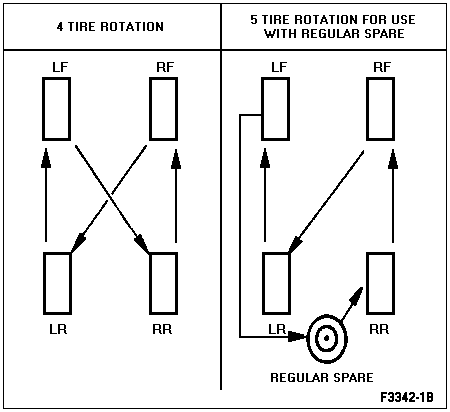 4 TIRE ROTATION

LF RF

LR RR

5 TIRE ROTATION FOR USE WITH REGULAR SPARE

LF RF

LR RR

REGULAR SPARE

F3342-1B