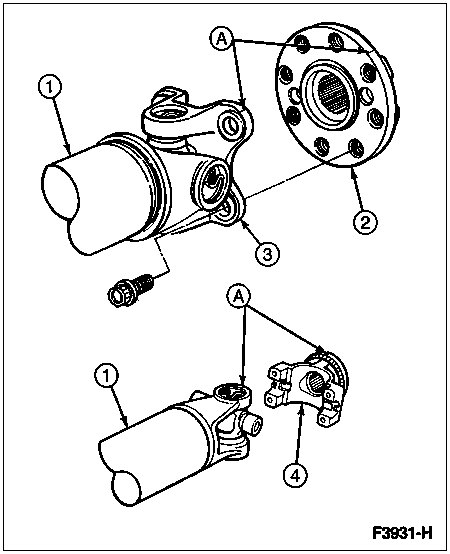 A
1
2
3
A
1
4
F3931-H