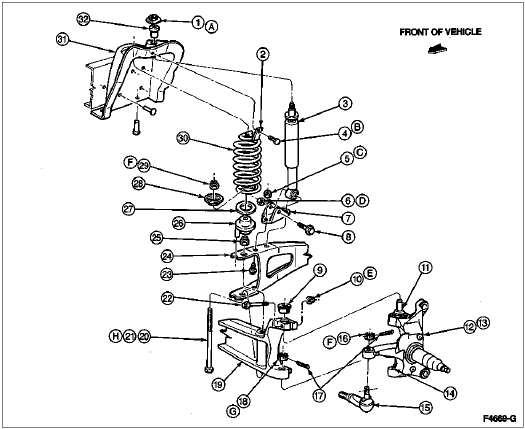 FRONT OF VEHICLE

32
1 A
31
2
3
4 B
30
5 C
F 29
28
6 D
27
7
26
8
25
24
23
9
10 E
11
22
12 13
H 21 20
F 16
19
18
17
14
G
15

F4669-G