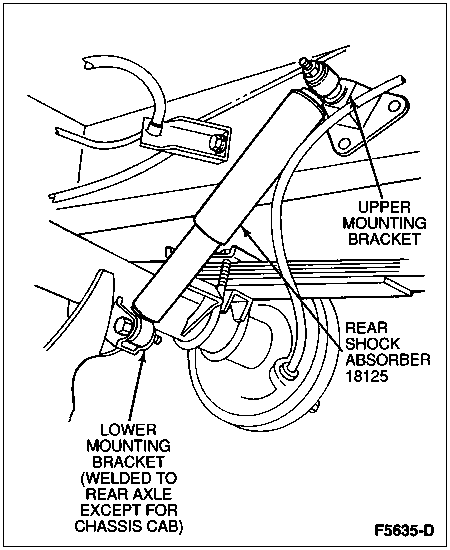 UPPER MOUNTING BRACKET

REAR SHOCK ABSORBER 18125

LOWER MOUNTING BRACKET (WELDED TO REAR AXLE EXCEPT FOR CHASSIS CAB)

F5635-D