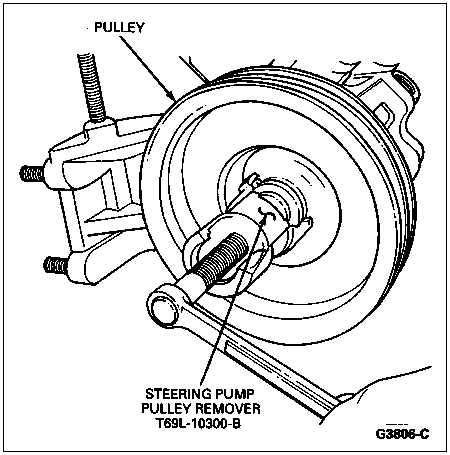 PULLEY

STEERING PUMP
PULLEY REMOVER
T69L-10300-B

G3806-C