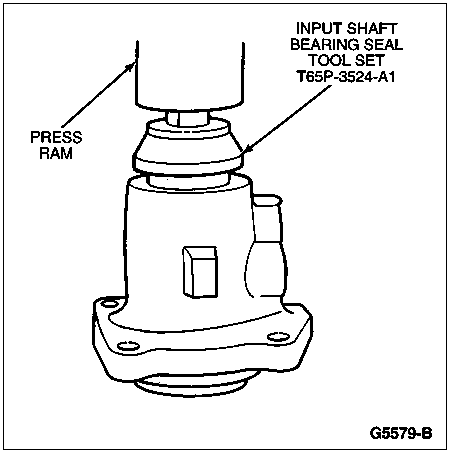 INPUT SHAFT BEARING SEAL TOOL SET T65P-3524-A1

PRESS RAM

G5579-B