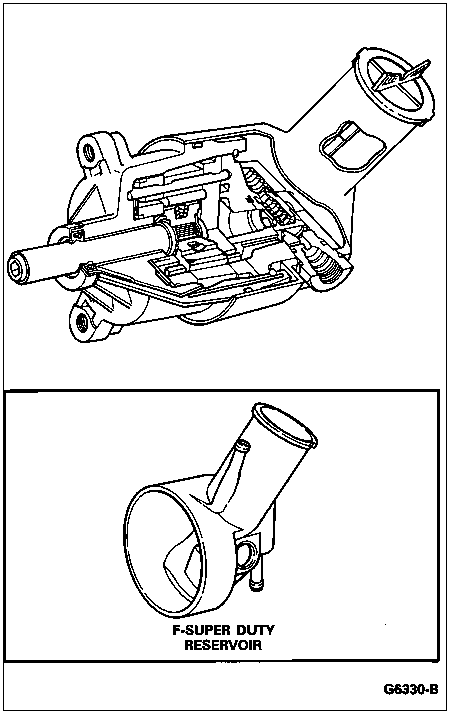 F-SUPER DUTY
RESERVOIR

G6330-B