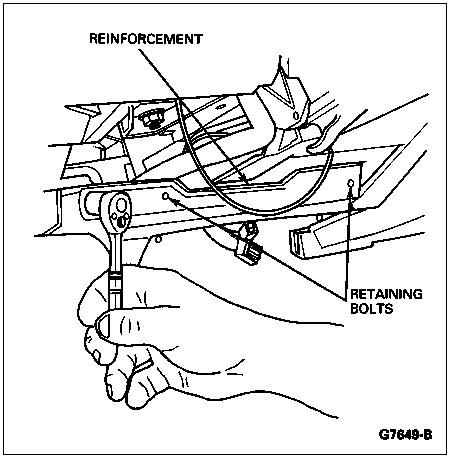 REINFORCEMENT

RETAINING BOLTS

G7649-B