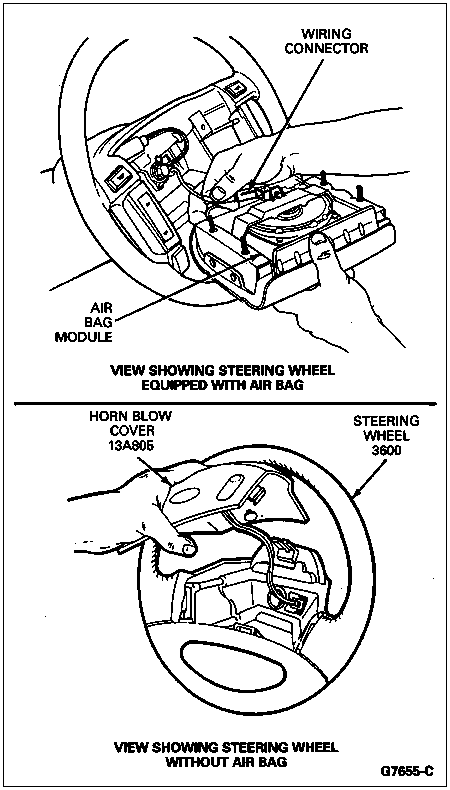 WIRING CONNECTOR

AIR BAG MODULE

VIEW SHOWING STEERING WHEEL EQUIPPED WITH AIR BAG

HORN BLOW COVER 13A805

STEERING WHEEL 3600

VIEW SHOWING STEERING WHEEL WITHOUT AIR BAG

G7655-C