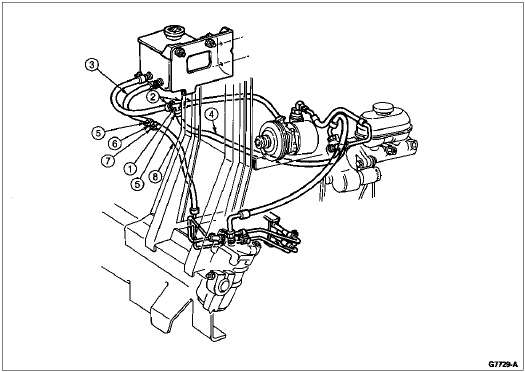 3
2
4
5
6
7
1
5
8
G7729-A