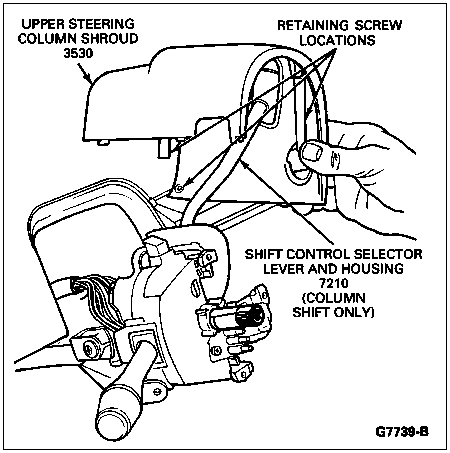 UPPER STEERING COLUMN SHROUD 3530

RETAINING SCREW LOCATIONS

SHIFT CONTROL SELECTOR LEVER AND HOUSING 7210 (COLUMN SHIFT ONLY)

G7739-B