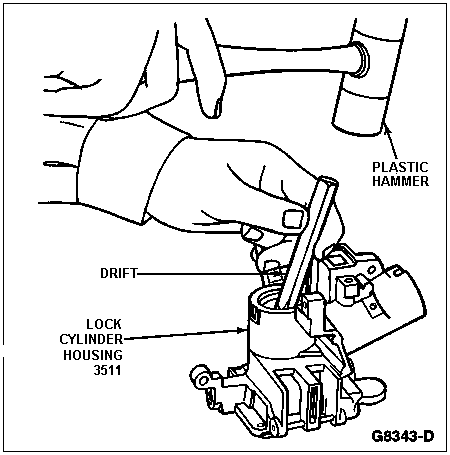 PLASTIC HAMMER

DRIFT

LOCK CYLINDER HOUSING 3511

G8343-D