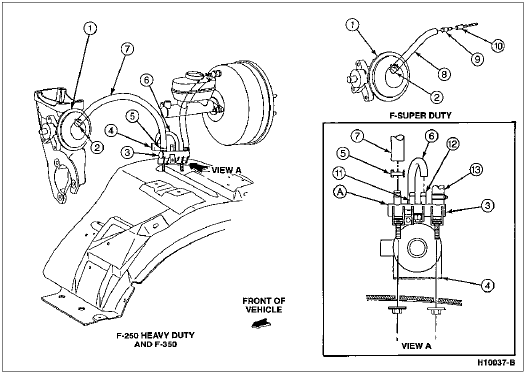 1
7
6
5
4
2
3
VIEW A
FRONT OF VEHICLE
F-250 HEAVY DUTY AND F-350

1
10
9
8
2
F-SUPER DUTY

7
6
12
5
11
13
A
3
4
VIEW A

H10037-B