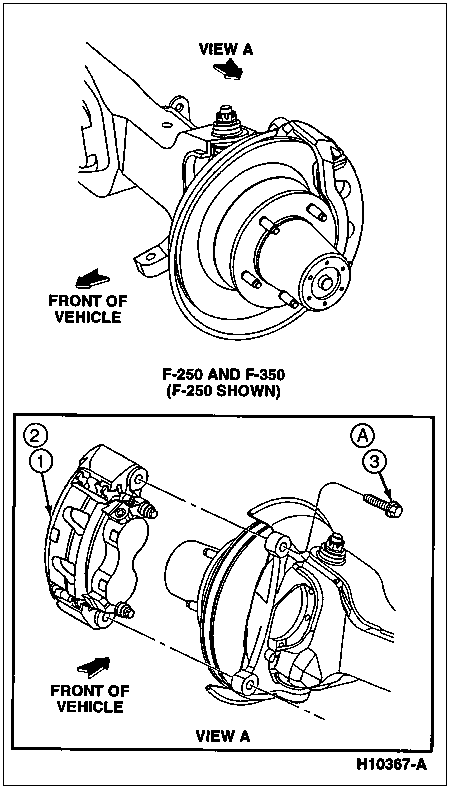 VIEW A

FRONT OF VEHICLE

F-250 AND F-350
(F-250 SHOWN)

2
1

A
3

FRONT OF VEHICLE

VIEW A

H10367-A