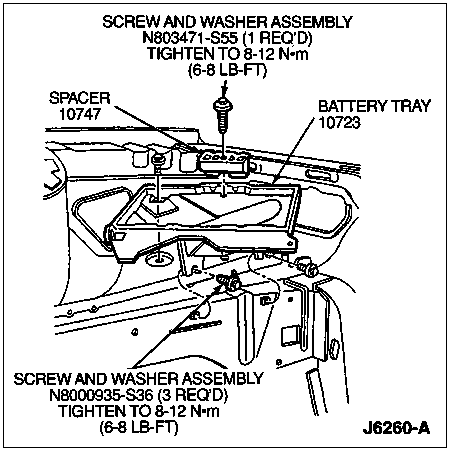 SCREW AND WASHER ASSEMBLY
N803471-S55 (1 REQ'D)
TIGHTEN TO 8-12 N•m
(6-8 LB-FT)

SPACER
10747

BATTERY TRAY
10723

SCREW AND WASHER ASSEMBLY
N8000935-S36 (3 REQ'D)
TIGHTEN TO 8-12 N•m
(6-8 LB-FT)

J6260-A