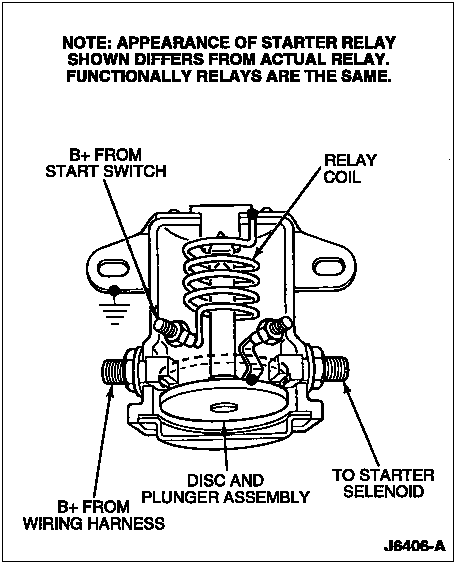 NOTE: APPEARANCE OF STARTER RELAY SHOWN DIFFERS FROM ACTUAL RELAY. FUNCTIONALLY RELAYS ARE THE SAME.

B+ FROM START SWITCH

RELAY COIL

DISC AND PLUNGER ASSEMBLY

TO STARTER SELENOID

B+ FROM WIRING HARNESS

J6406-A