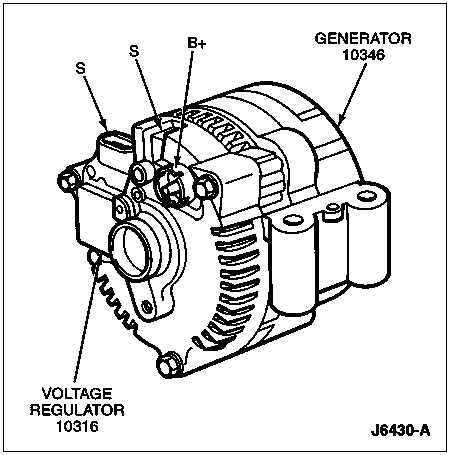 S

S

B+

GENERATOR
10346

VOLTAGE
REGULATOR
10316

J6430-A