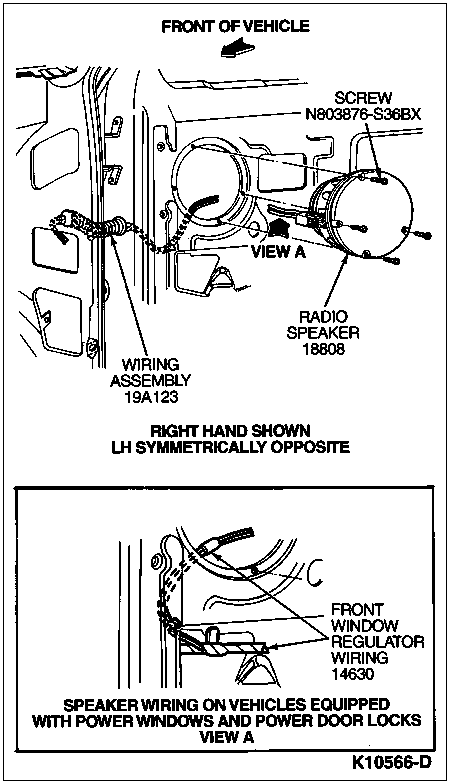 FRONT OF VEHICLE

SCREW
N803876-S36BX

VIEW A

RADIO
SPEAKER
18808

WIRING
ASSEMBLY
19A123

RIGHT HAND SHOWN
LH SYMMETRICALLY OPPOSITE

FRONT
WINDOW
REGULATOR
WIRING
14630

SPEAKER WIRING ON VEHICLES EQUIPPED WITH POWER WINDOWS AND POWER DOOR LOCKS
VIEW A

K10566-D