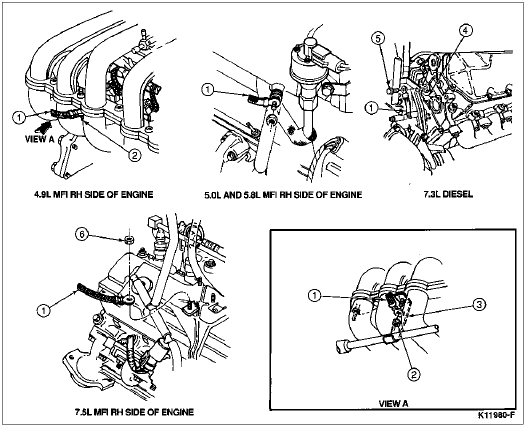 1
VIEW A
2
4.9L MFI RH SIDE OF ENGINE

1
5.0L AND 5.8L MFI RH SIDE OF ENGINE

5
4
1
7.3L DIESEL

6
1
7.5L MFI RH SIDE OF ENGINE

1
3
2
VIEW A

K11980-F