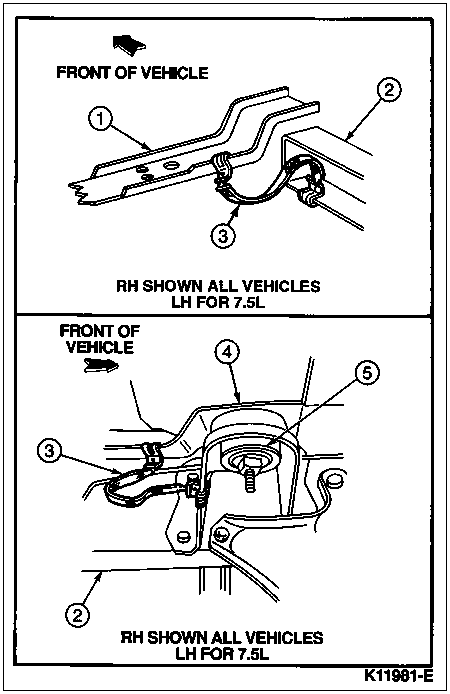 FRONT OF VEHICLE

1

2

3

RH SHOWN ALL VEHICLES
LH FOR 7.5L

FRONT OF VEHICLE

4

5

3

2

RH SHOWN ALL VEHICLES
LH FOR 7.5L

K11981-E