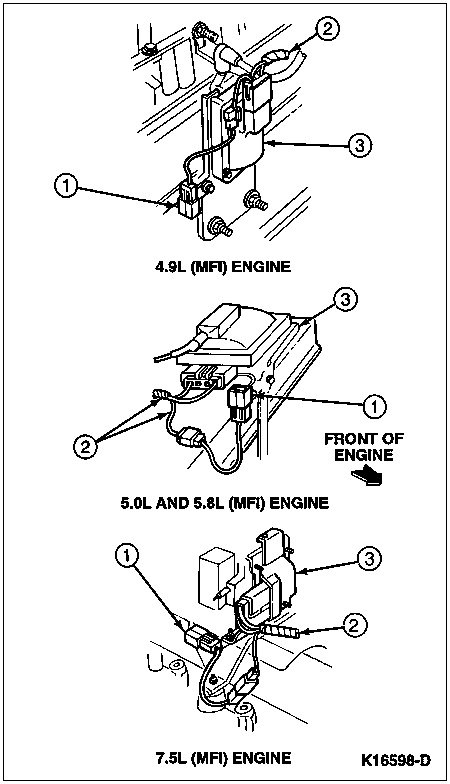 2

3

1

4.9L (MFI) ENGINE

3

1

2

FRONT OF ENGINE

5.0L AND 5.8L (MFI) ENGINE

1

3

2

7.5L (MFI) ENGINE

K16598-D