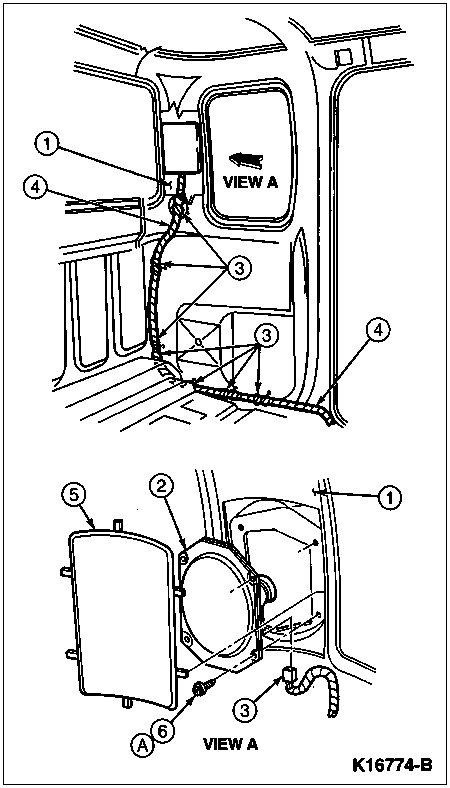 1
4
VIEW A
3
3
4

5
2
1
3
A
6
VIEW A
K16774-B