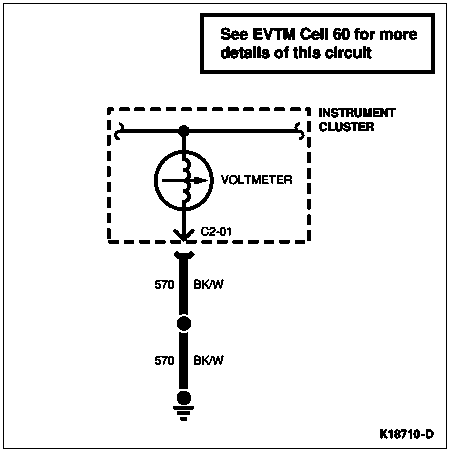 See EVTM Cell 60 for more details of this circuit

INSTRUMENT CLUSTER

VOLTMETER

C2-01

570 BK/W

570 BK/W

K18710-D