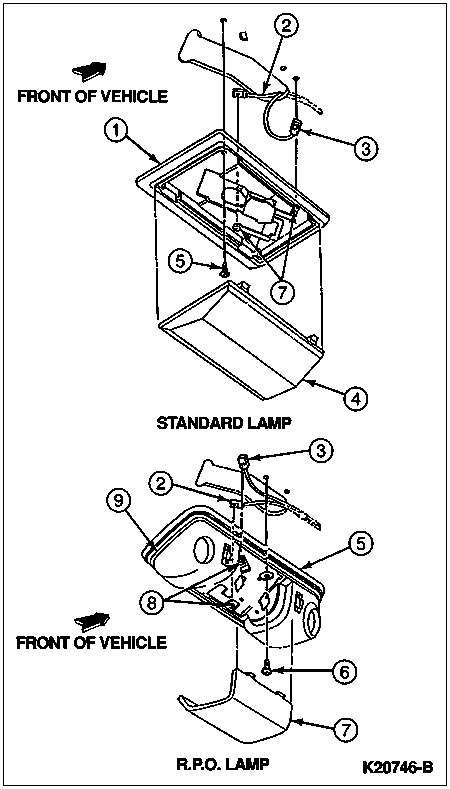 FRONT OF VEHICLE

2

1

3

5

7

4

STANDARD LAMP

3

2

9

5

8

FRONT OF VEHICLE

6

7

R.P.O. LAMP

K20746-B