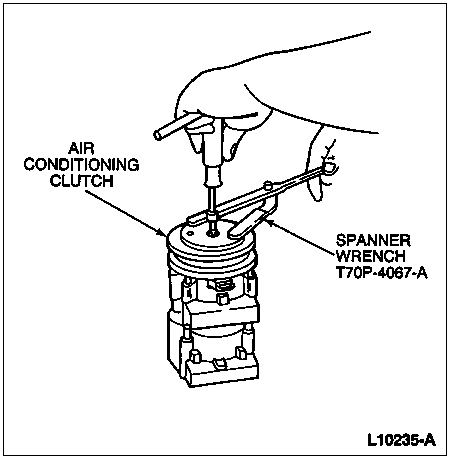 AIR CONDITIONING CLUTCH

SPANNER WRENCH T70P-4067-A

L10235-A