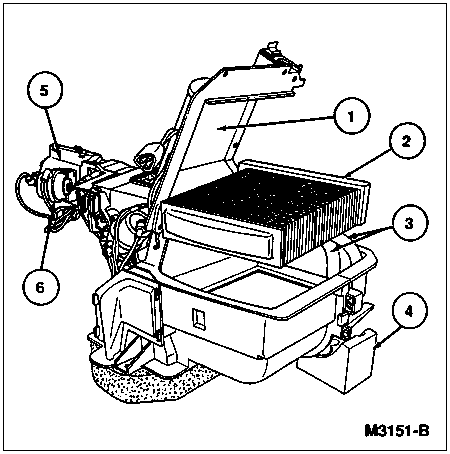 5
1
2
3
6
4
M3151-B