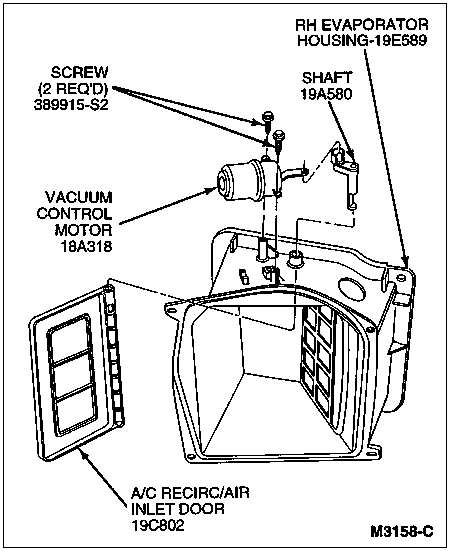 RH EVAPORATOR HOUSING-19E589

SCREW (2 REQ'D) 389915-S2

SHAFT 19A580

VACUUM CONTROL MOTOR 18A318

A/C RECIRC/AIR INLET DOOR 19C802

M3158-C