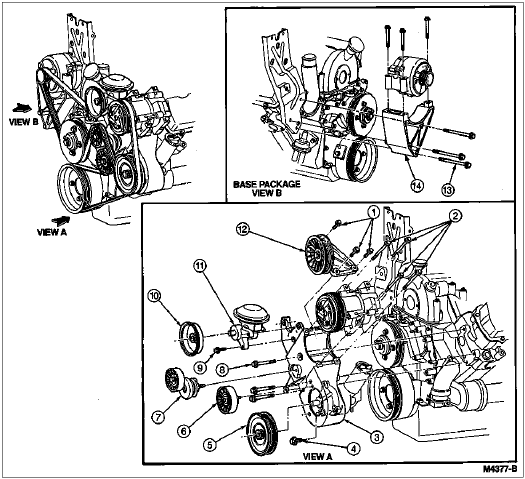 VIEW B

VIEW A

BASE PACKAGE
VIEW B

14

13

1

2

12

11

10

9

8

7

6

5

4

3

VIEW A

M4377-B