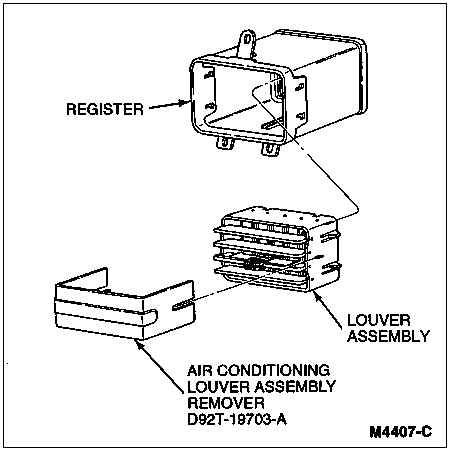 REGISTER

LOUVER ASSEMBLY

AIR CONDITIONING LOUVER ASSEMBLY REMOVER D92T-19703-A

M4407-C