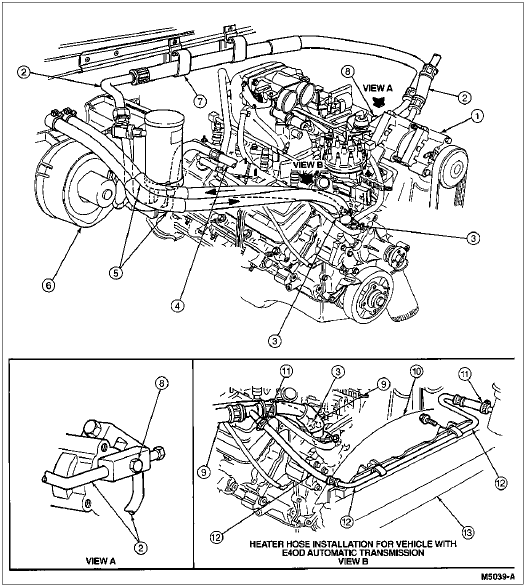 2
7
8
VIEW A
2
1
VIEW B
3
6
5
4
3

8
2
VIEW A

11
3
9
10
11
9
12
12
12
13
HEATER HOSE INSTALLATION FOR VEHICLE WITH E4OD AUTOMATIC TRANSMISSION
VIEW B

M5039-A