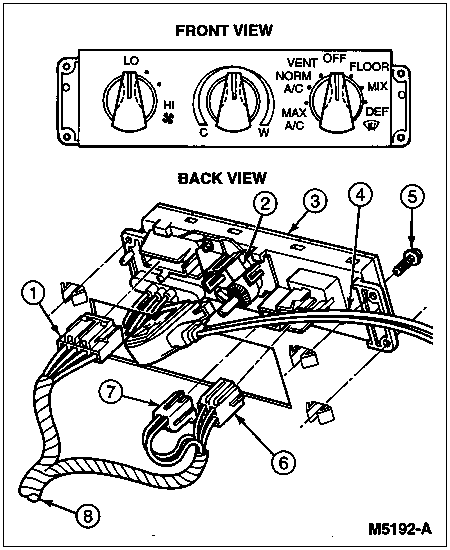 FRONT VIEW

LO
HI
C
W
VENT
OFF
FLOOR
NORM A/C
MIX
MAX A/C
DEF

BACK VIEW

2
3
4
5
1
7
6
8

M5192-A