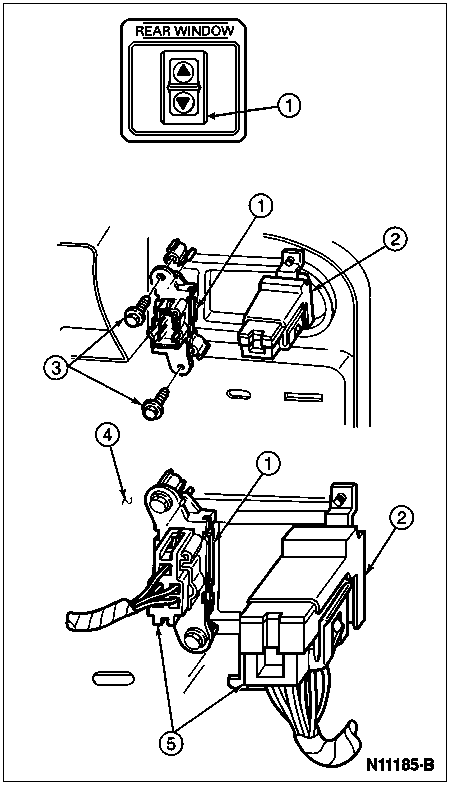 REAR WINDOW

1

1

2

3

4

1

2

5

N11185-B