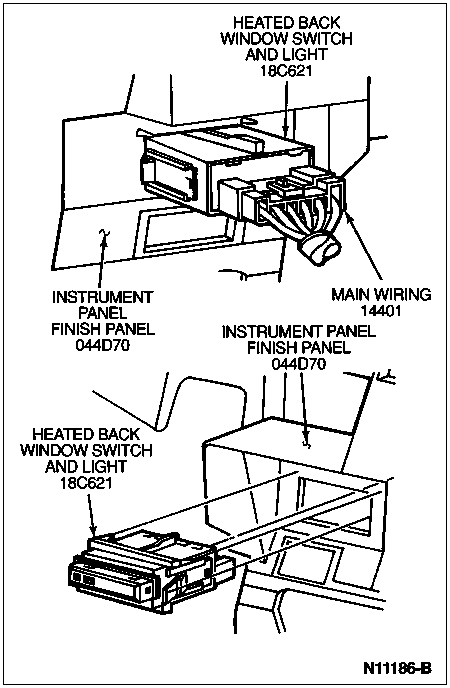 HEATED BACK WINDOW SWITCH AND LIGHT 18C621

INSTRUMENT PANEL FINISH PANEL 044D70

MAIN WIRING 14401

INSTRUMENT PANEL FINISH PANEL 044D70

HEATED BACK WINDOW SWITCH AND LIGHT 18C621

N11186-B