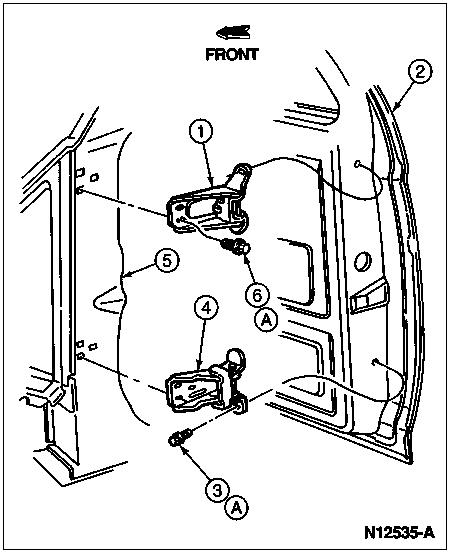 FRONT

2

1

5

6

A

4

3

A

N12535-A