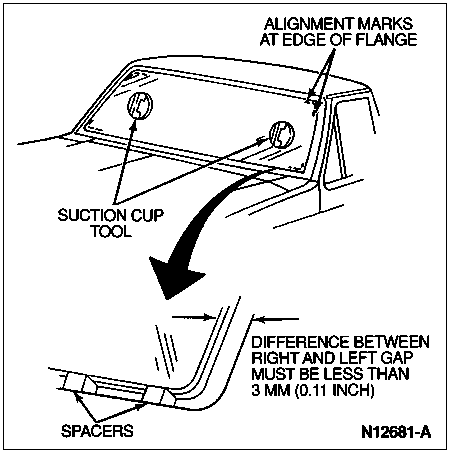 ALIGNMENT MARKS AT EDGE OF FLANGE

SUCTION CUP TOOL

DIFFERENCE BETWEEN RIGHT AND LEFT GAP MUST BE LESS THAN 3 MM (0.11 INCH)

SPACERS

N12681-A