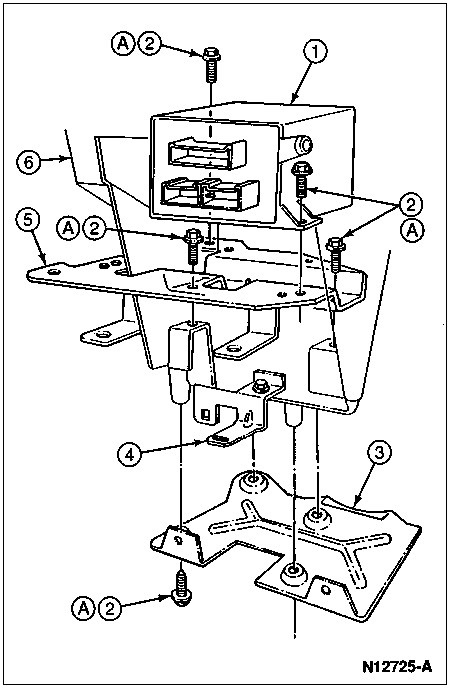 A 2

1

6

2

A

5

A 2

4

3

A 2

N12725-A