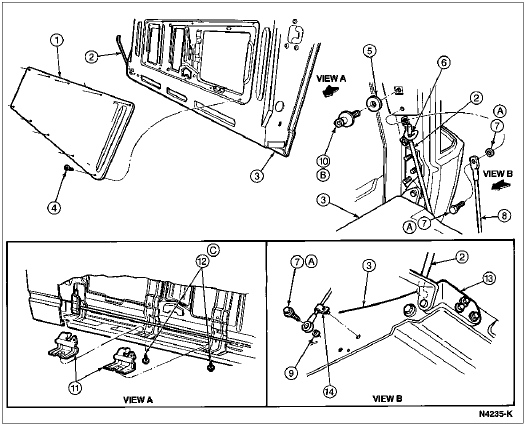 1
2
3
4
VIEW A
5
6
2
A
7
10
B
VIEW B
3
A
7
8
C
12
11
VIEW A
7 A
3
2
13
9
14
VIEW B
N4235-K