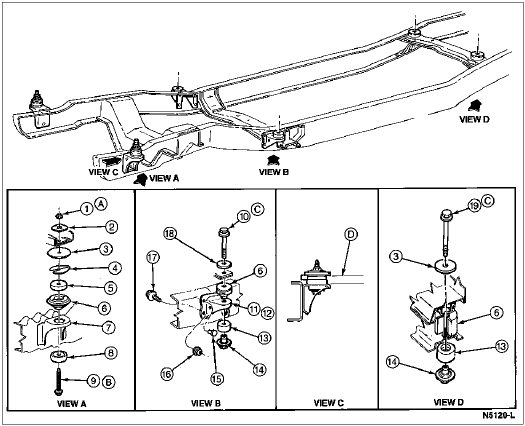 VIEW D
VIEW C
VIEW A
VIEW B

1 A
2
3
4
5
6
7
8
9 B
VIEW A

10 C
18
17
6
11
12
13
14
15
16
VIEW B

D
VIEW C

19 C
3
6
13
14
VIEW D

N5120-L